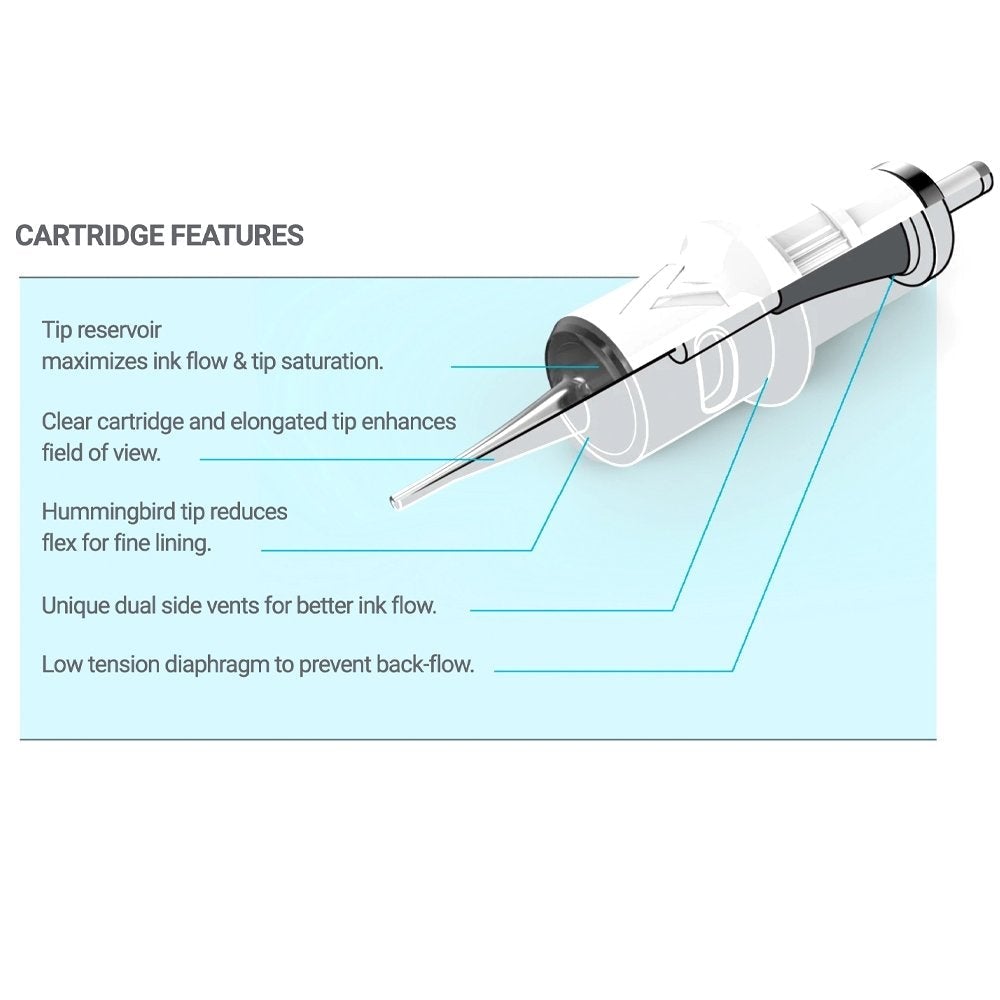 CARTRIDGE FEATURES

Tip reservoir
maximizes ink flow & tip saturation.

Clear cartridge and elongated tip enhances field of view.

Hummingbird tip reduces flex for fine lining.

Unique dual side vents for better ink flow.

Low tension diaphragm to prevent back-flow.