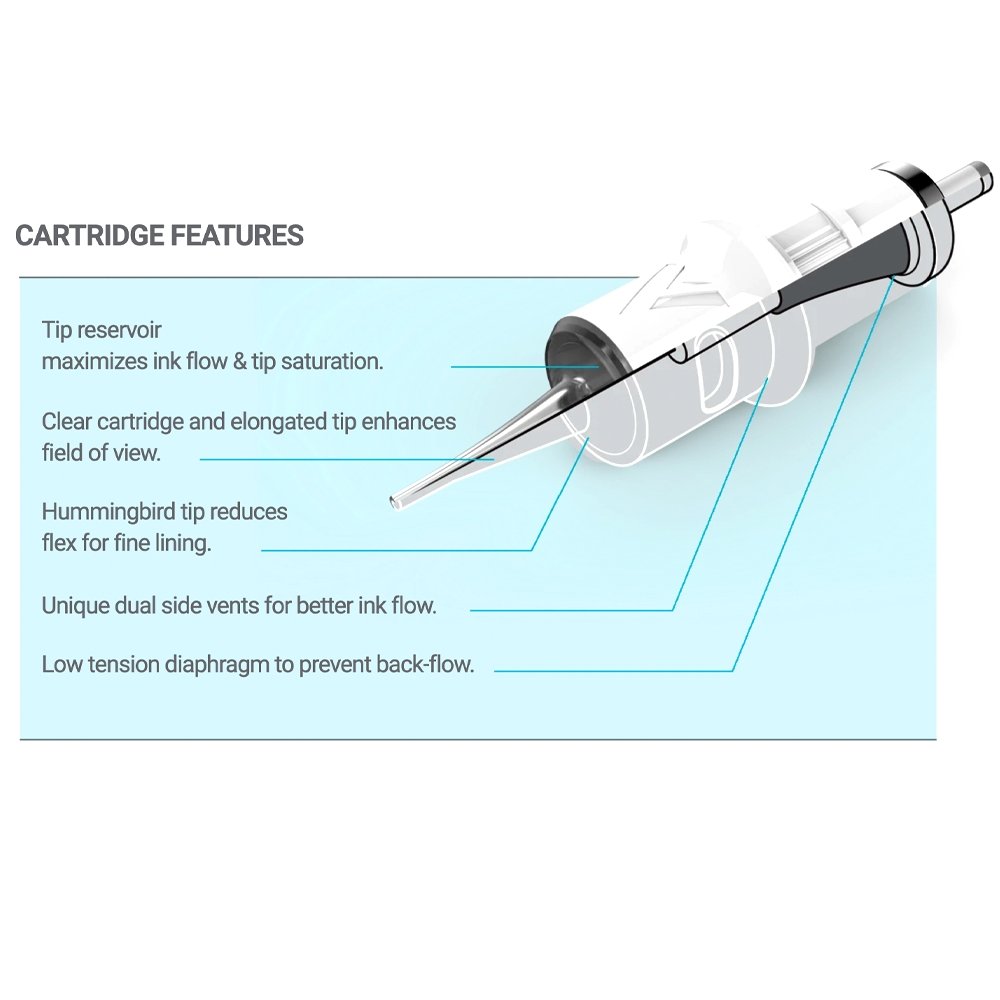 CARTRIDGE FEATURES

Tip reservoir
maximizes ink flow & tip saturation.

Clear cartridge and elongated tip enhances field of view.

Hummingbird tip reduces flex for fine lining.

Unique dual side vents for better ink flow.

Low tension diaphragm to prevent back-flow.